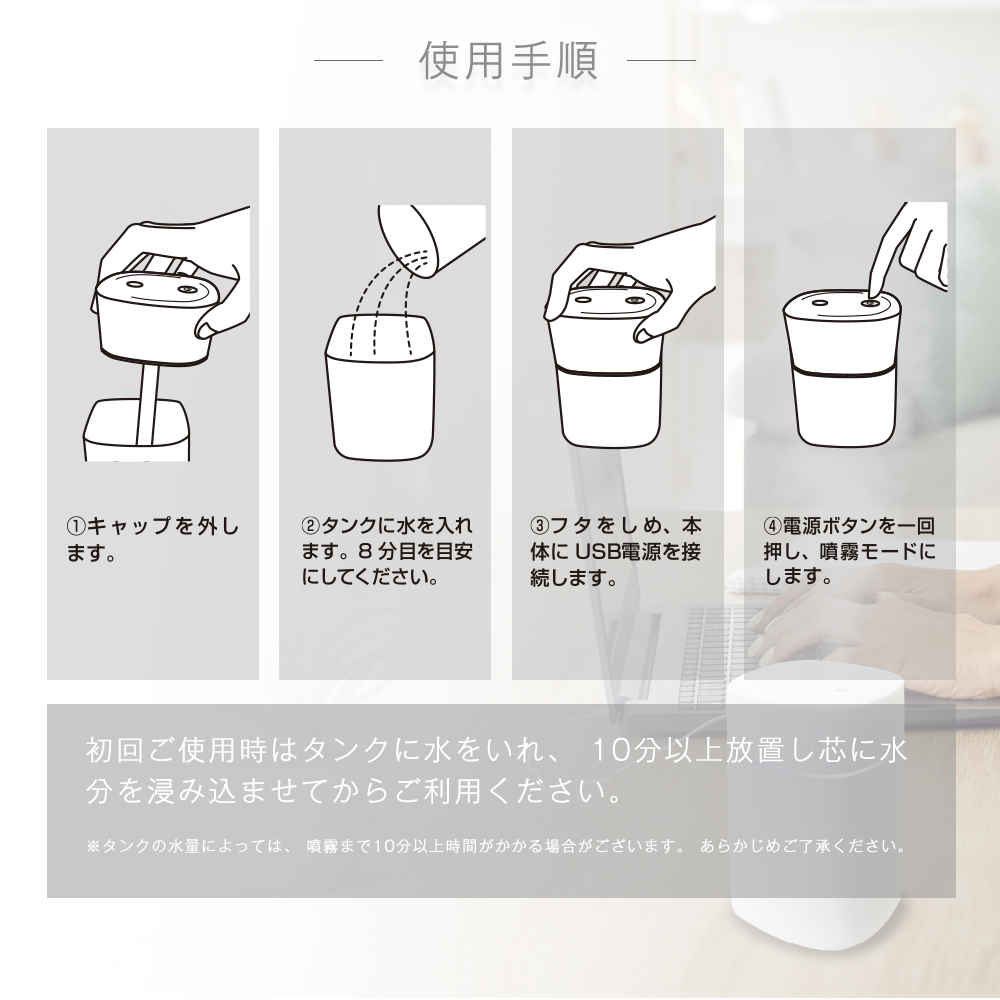 使用手順

①キャップを外します。

②タンクに水を入れます。８分目を目安にしてください。

③フタをしめ、本体にUSB電源を接続します。

④電源ボタンを一回押し、噴霧モードにします。

初回ご使用時はタンクに水をいれ、10分以上放置し芯に水分を浸み込ませてからご利用ください。

※タンクの水量によっては、噴霧まで10分以上時間がかかる場合がございます。あらかじめご了承ください。